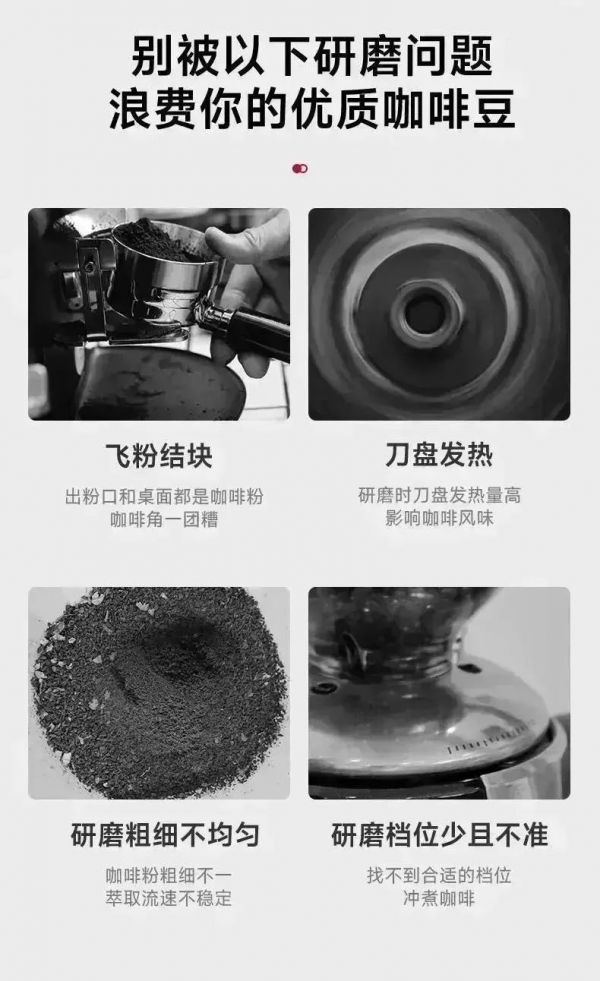 别被以下研磨问题
浪费你的优质咖啡豆

飞粉结块

出粉口和桌面都是咖啡粉
咖啡角一团糟

刀盘发热

研磨时刀盘发热量高
影响咖啡风味

研磨粗细不均匀

咖啡粉粗细不一
萃取流速不稳定

研磨档位少且不准

找不到合适的档位
冲煮咖啡